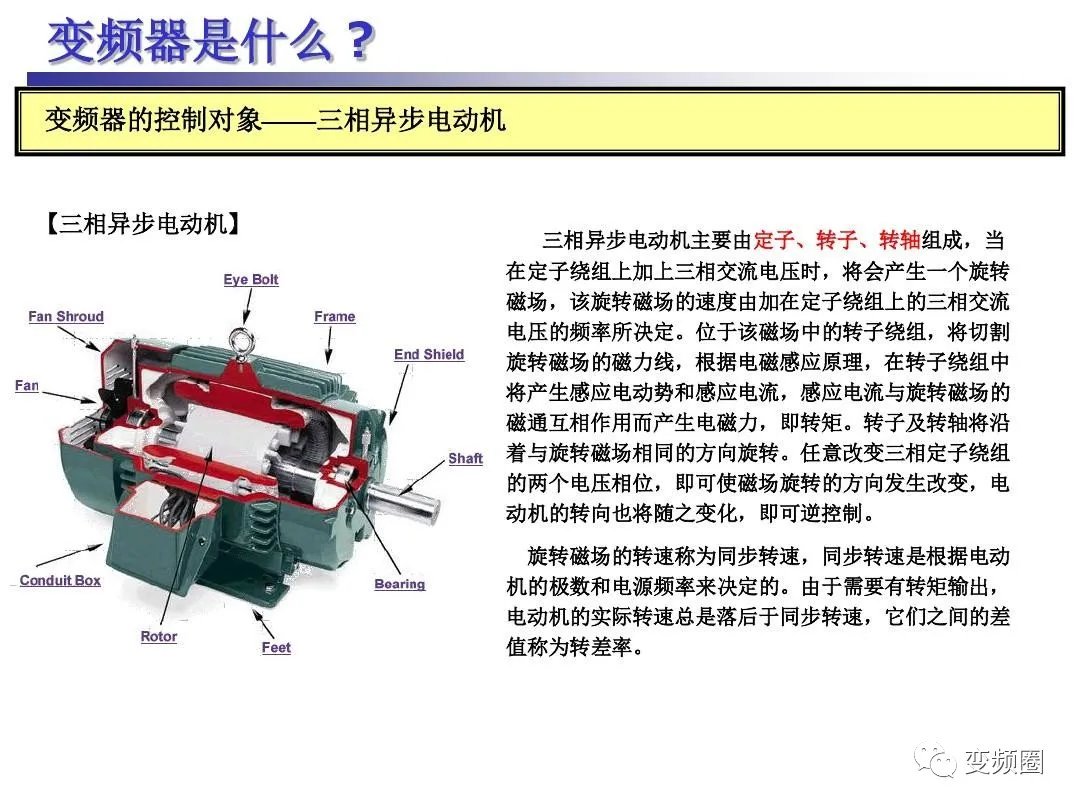 变频器是什么？

变频器的控制对象——三相异步电动机

【三相异步电动机】

Eye Bolt
Fan Shroud
Frame
End Shield
Fan
Shaft
Conduit Box
Bearing
Rotor
Feet

三相异步电动机主要由定子、转子、转轴组成，当在定子绕组上加上三相交流电压时，将会产生一个旋转磁场，该旋转磁场的速度由加在定子绕组上的三相交流电压的频率所决定。位于该磁场中的转子绕组，将切割旋转磁场的磁力线，根据电磁感应原理，在转子绕组中将产生感应电动势和感应电流，感应电流与旋转磁场的磁通互相作用而产生电磁力，即转矩。转子及转轴将沿着与旋转磁场相同的方向旋转。任意改变三相定子绕组的两个电压相位，即可使磁场旋转的方向发生改变，电动机的转向也将随之变化，即可逆控制。

旋转磁场的转速称为同步转速，同步转速是根据电动机的极数和电源频率来决定的。由于需要有转矩输出，电动机的实际转速总是落后于同步转速，它们之间的差值称为转差率。

变频圈